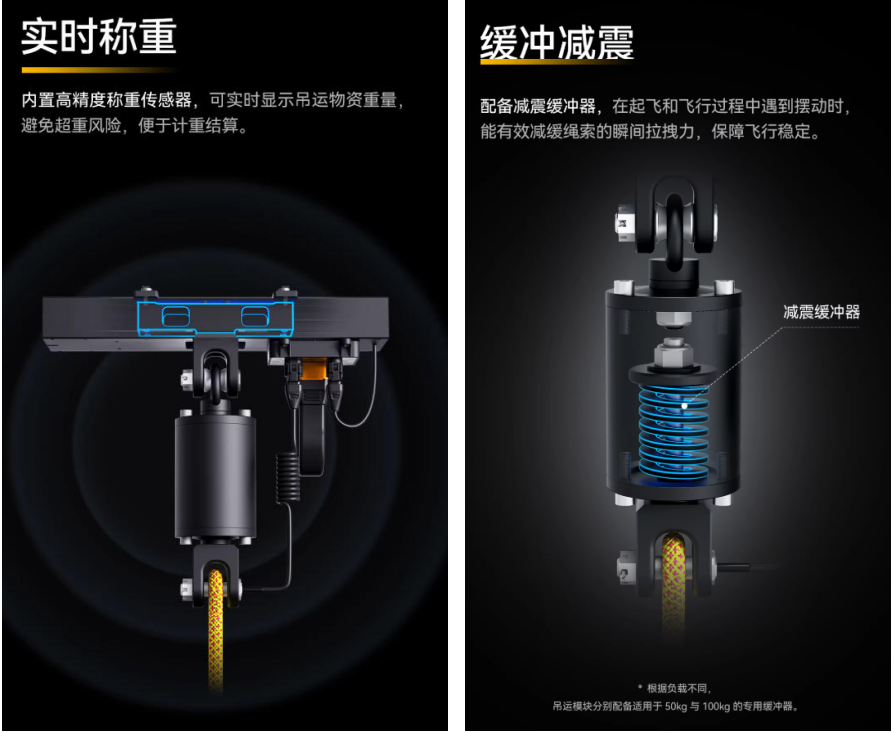 实时称重

内置高精度称重传感器，可实时显示吊运物资重量，避免超重风险，便于计重结算。

缓冲减震

配备减震缓冲器，在起飞和飞行过程中遇到摆动时，能有效减缓绳索的瞬间拉拽力，保障飞行稳定。

减震缓冲器

* 根据负载不同，
吊运模块分别配备适用于 50kg 与 100kg 的专用缓冲器。